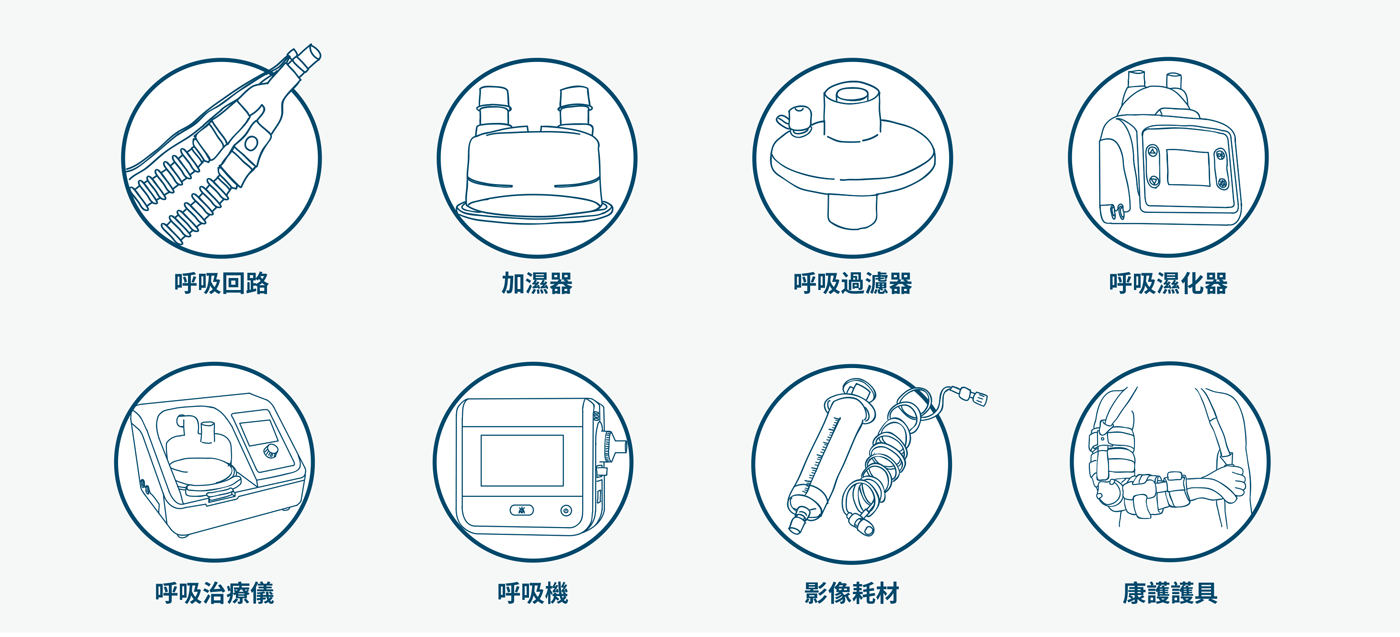 呼吸回路

加濕器

呼吸過濾器

呼吸濕化器

呼吸治療儀

呼吸機

影像耗材

康護護具